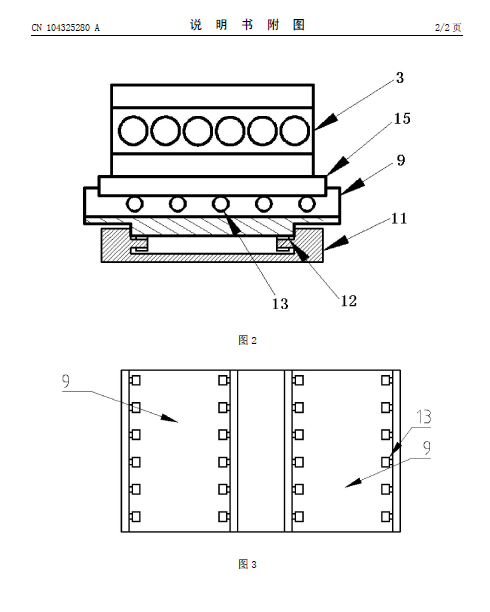 CN 104325280 A 说 明 书 附 图 2/2 页

3
15
9
11
13
12

图 2

9
13
9

图 3